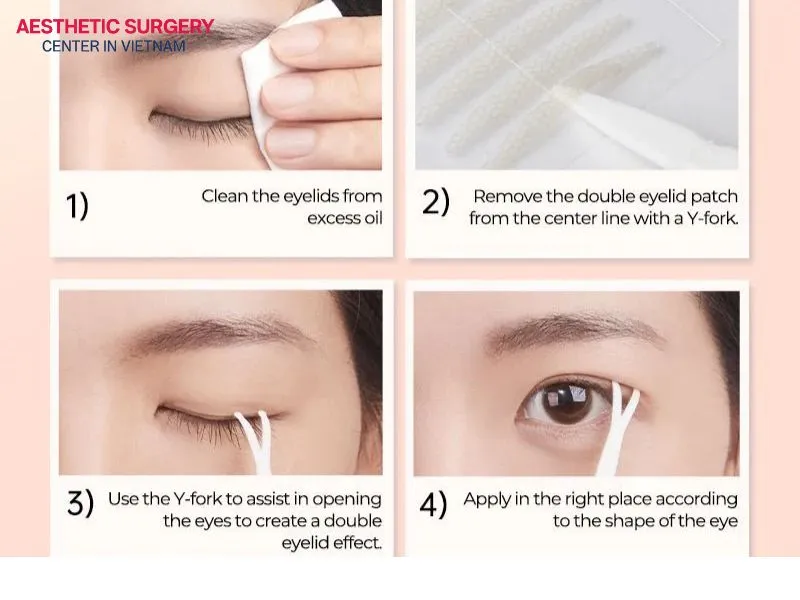 AESTHETIC SURGERY
CENTER IN VIETNAM

1) Clean the eyelids from excess oil

2) Remove the double eyelid patch from the center line with a Y-fork.

3) Use the Y-fork to assist in opening the eyes to create a double eyelid effect.

4) Apply in the right place according to the shape of the eye